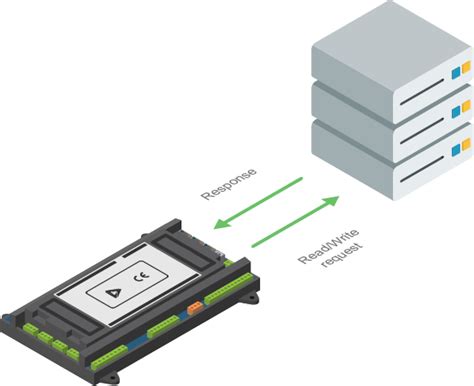 Response

Read/Write request

CE