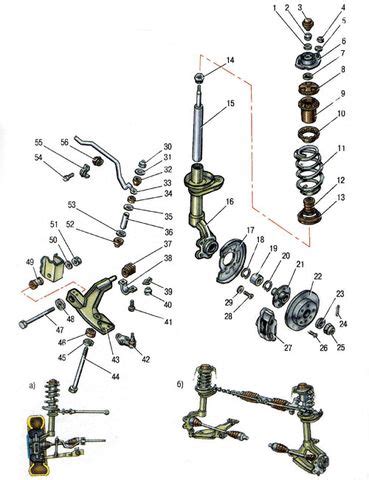 1
2
3
4
5
6
7
8
9
10
11
12
13
14
15
16
17
18
19
20
21
22
23
24
25
26
27
28
29
30
31
32
33
34
35
36
37
38
39
40
41
42
43
44
45
46
47
48
49
50
51
52
53
54
55
56
а)
б)