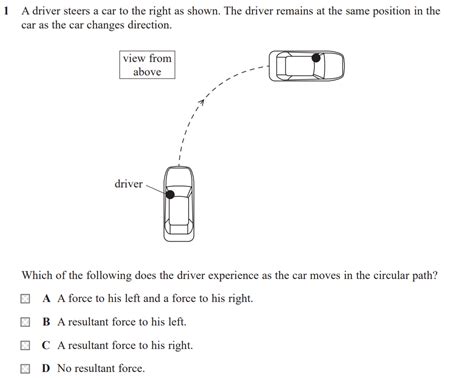 1 A driver steers a car to the right as shown. The driver remains at the same position in the car as the car changes direction.

view from above

driver

Which of the following does the driver experience as the car moves in the circular path?

A A force to his left and a force to his right.

B A resultant force to his left.

C A resultant force to his right.

D No resultant force.