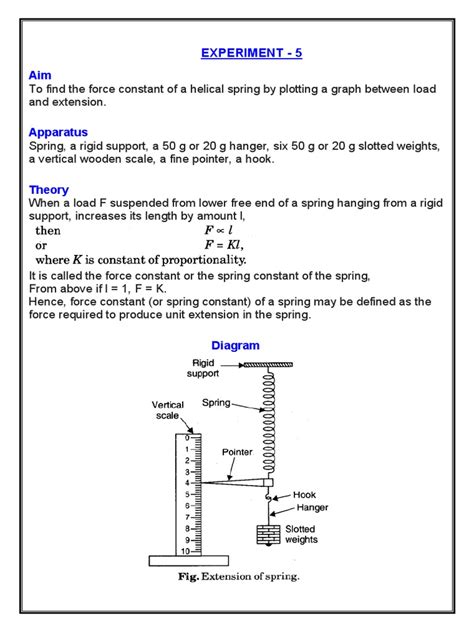 EXPERIMENT - 5

Aim
To find the force constant of a helical spring by plotting a graph between load and extension.

Apparatus
Spring, a rigid support, a 50 g or 20 g hanger, six 50 g or 20 g slotted weights, a vertical wooden scale, a fine pointer, a hook.

Theory
When a load F suspended from lower free end of a spring hanging from a rigid support, increases its length by amount l,
then $F \propto l$
or $F = Kl$,
where $K$ is constant of proportionality.
It is called the force constant or the spring constant of the spring,
From above if l = 1, F = K.
Hence, force constant (or spring constant) of a spring may be defined as the force required to produce unit extension in the spring.

Diagram

Rigid support
Vertical scale
Spring
Pointer
0
1
2
3
4
5
6
7
8
9
10
Hook
Hanger
Slotted weights

Fig. Extension of spring.