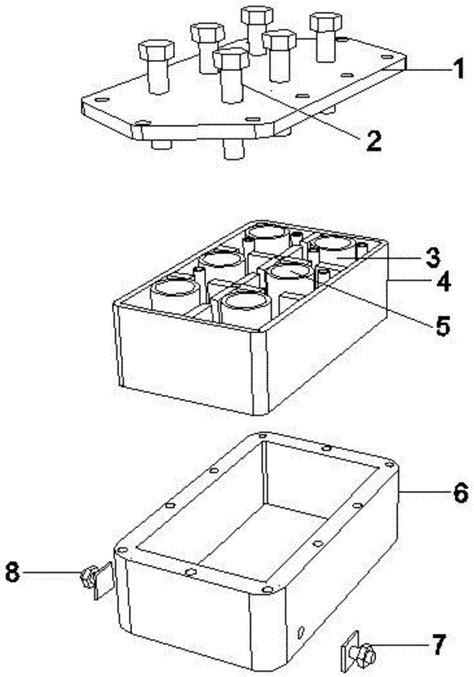 1
2
3
4
5
6
8
7