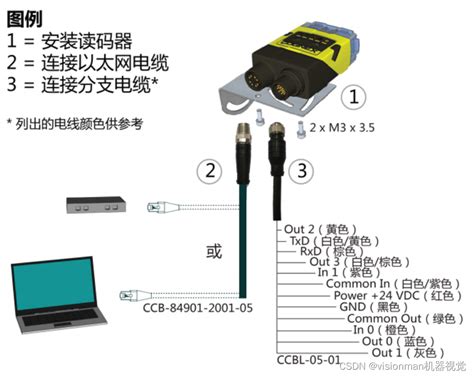 图例
1 = 安装读码器
2 = 连接以太网电缆
3 = 连接分支电缆*

* 列出的电线颜色供参考

1

2 x M3 x 3.5

2

3

或

CCB-84901-2001-05

Out 2（黄色）
TxD（白色/黄色）
RxD（棕色）
Out 3（白色/棕色）
In 1（紫色）
Common In（白色/紫色）
Power +24 VDC（红色）
GND（黑色）
Common Out（绿色）
In 0（橙色）
Out 0（蓝色）
Out 1（灰色）

CCBL-05-01

CSDN @visionman机器视觉