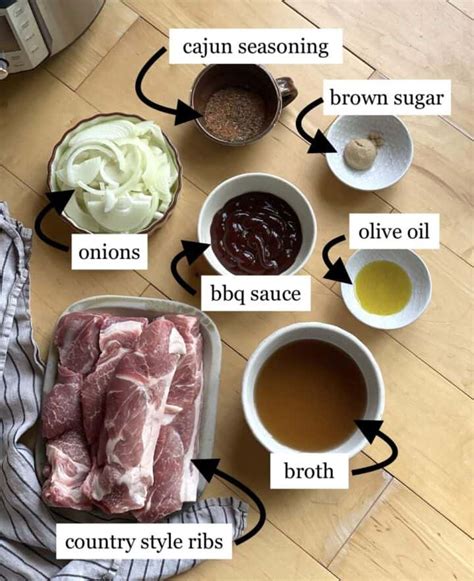 cajun seasoning

brown sugar

onions

olive oil

bbq sauce

broth

country style ribs