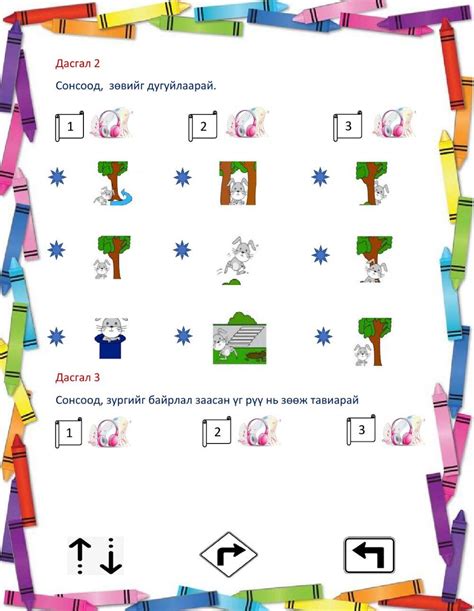 Дасгал 2

Сонсоод, зөвийг дугуйлаарай.

1

2

3

Дасгал 3

Сонсоод, зургийг байрлал заасан үг рүү нь зөөж тавиарай

1

2

3