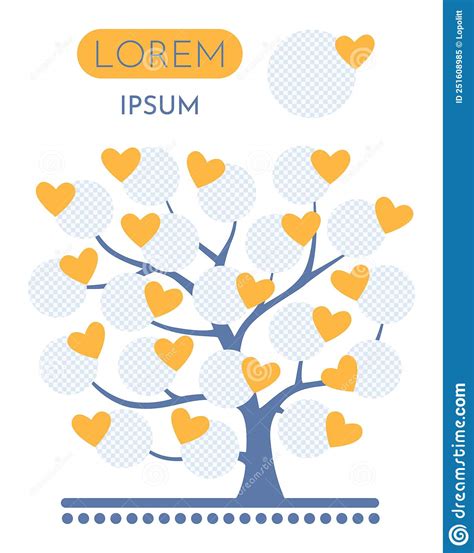 LOREM

IPSUM

ID 251608985 © Lopolitt

dreamstime.com