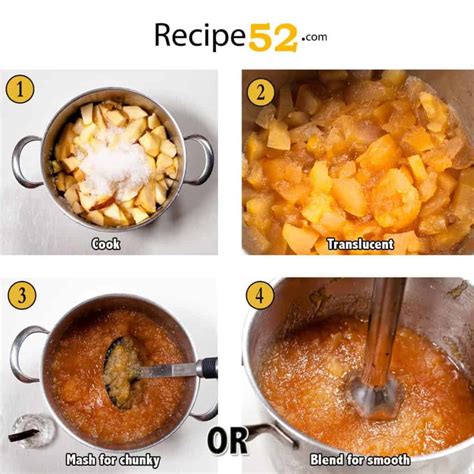 Recipe52.com

1

Cook

2

Translucent

3

Mash for chunky

OR

4

Blend for smooth