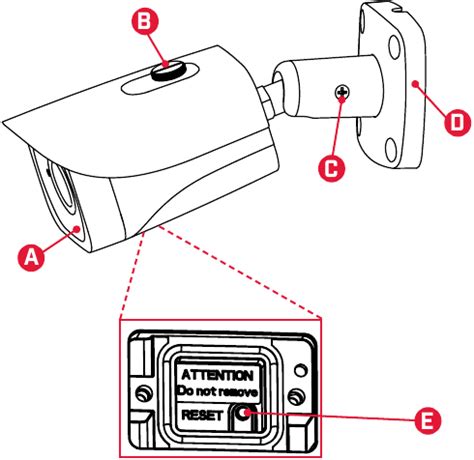 B
D
C
A
ATTENTION
Do not remove
RESET
E