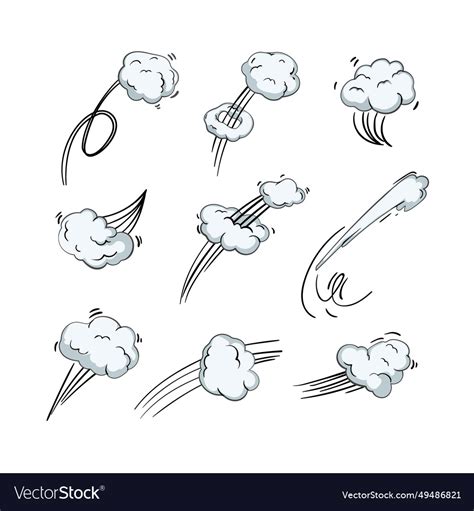 VectorStock®

VectorStock.com/49486821