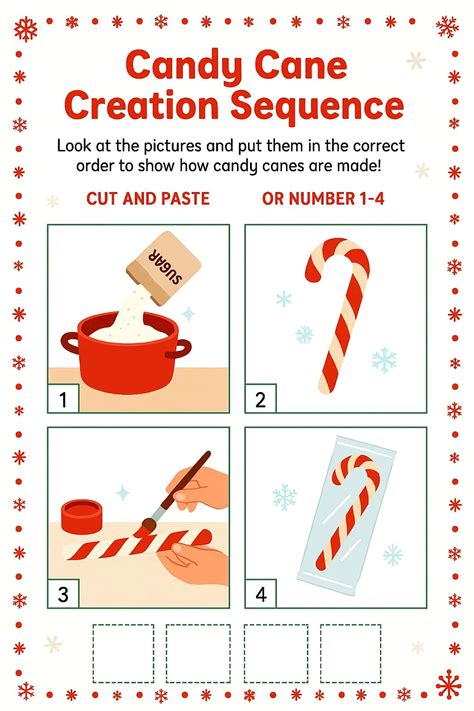 Candy Cane Creation Sequence

Look at the pictures and put them in the correct order to show how candy canes are made!

CUT AND PASTE

OR NUMBER 1-4

SUGAR

1

2

3

4