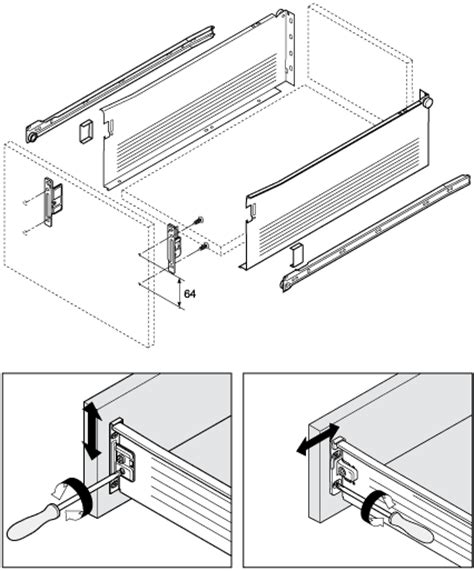 64