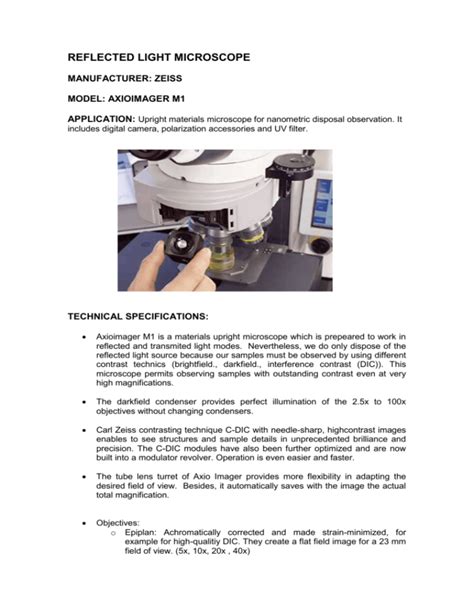 REFLECTED LIGHT MICROSCOPE

MANUFACTURER: ZEISS

MODEL: AXIOIMAGER M1

APPLICATION: Upright materials microscope for nanometric disposal observation. It includes digital camera, polarization accessories and UV filter.

TECHNICAL SPECIFICATIONS:

• Axioimager M1 is a materials upright microscope which is prepeared to work in reflected and transmited light modes. Nevertheless, we do only dispose of the reflected light source because our samples must be observed by using different contrast technics (brightfield., darkfield., interference contrast (DIC)). This microscope permits observing samples with outstanding contrast even at very high magnifications.

• The darkfield condenser provides perfect illumination of the 2.5x to 100x objectives without changing condensers.

• Carl Zeiss contrasting technique C-DIC with needle-sharp, highcontrast images enables to see structures and sample details in unprecedented brilliance and precision. The C-DIC modules have also been further optimized and are now built into a modulator revolver. Operation is even easier and faster.

• The tube lens turret of Axio Imager provides more flexibility in adapting the desired field of view. Besides, it automatically saves with the image the actual total magnification.

• Objectives:
 o Epiplan: Achromatically corrected and made strain-minimized, for example for high-qualitiy DIC. They create a flat field image for a 23 mm field of view. (5x, 10x, 20x , 40x)