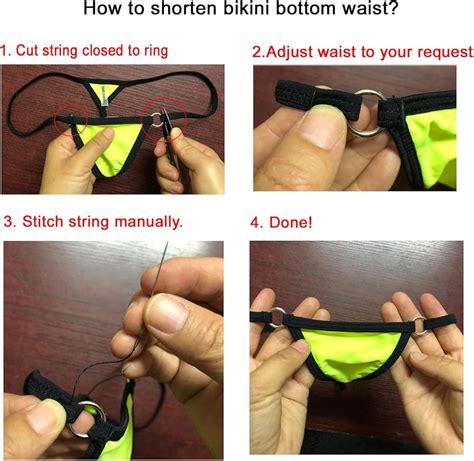 How to shorten bikini bottom waist?

1. Cut string closed to ring

2.Adjust waist to your request

3. Stitch string manually.

4. Done!