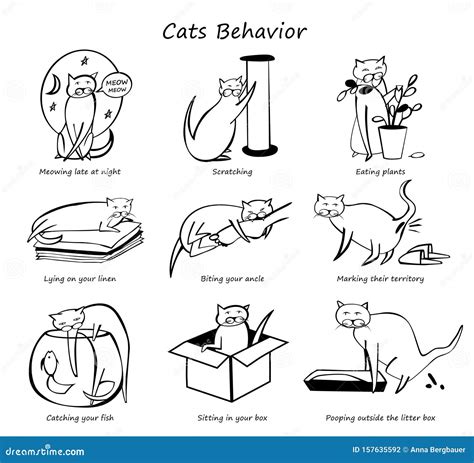 Cats Behavior

MEOW MEOW

Meowing late at night

Scratching

Eating plants

Lying on your linen

Biting your ancle

Marking their territory

Catching your fish

Sitting in your box

Pooping outside the litter box

dreamstime.com

ID 157635592 © Anna Bergbauer