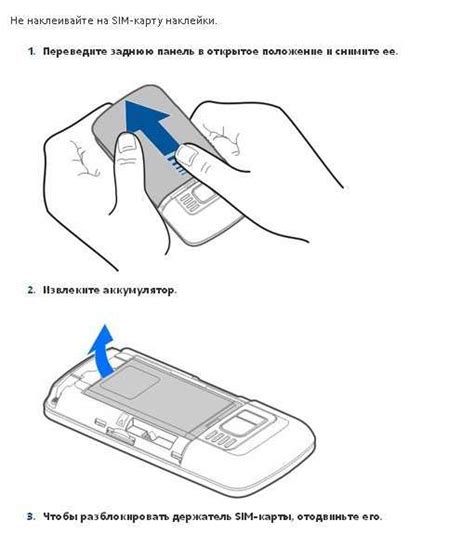 Не наклеивайте на SIM-карту наклейки.

1. Переведите заднюю панель в открытое положение и снимите ее.

2. Извлеките аккумулятор.

3. Чтобы разблокировать держатель SIM-карты, отодвиньте его.