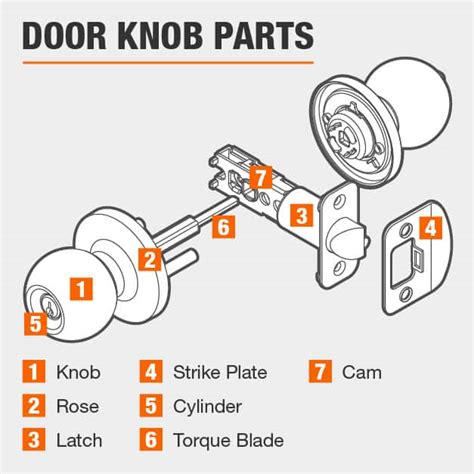 DOOR KNOB PARTS

7
3
6
4
2
1
5

1 Knob
2 Rose
3 Latch
4 Strike Plate
5 Cylinder
6 Torque Blade
7 Cam