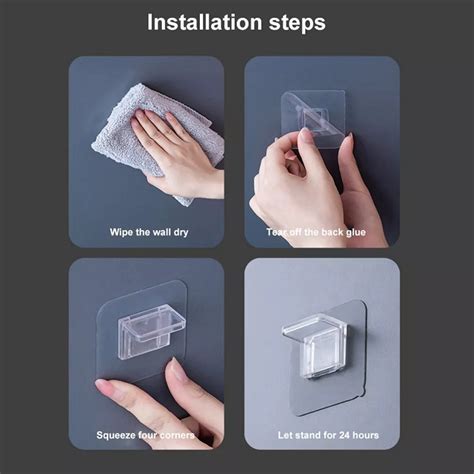 Installation steps

Wipe the wall dry

Tear off the back glue

Squeeze four corners

Let stand for 24 hours