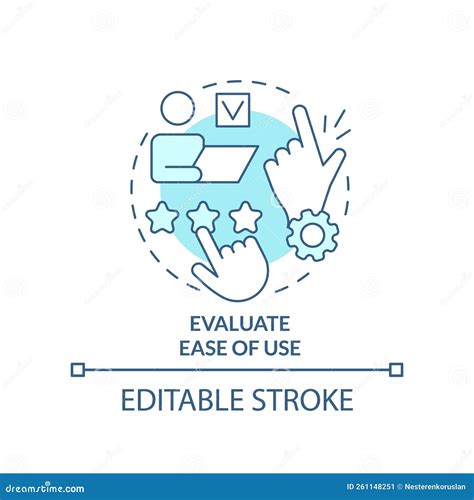 EVALUATE
EASE OF USE

EDITABLE STROKE

dreamstime.com

ID 261148251 © Nesterenkoruslan