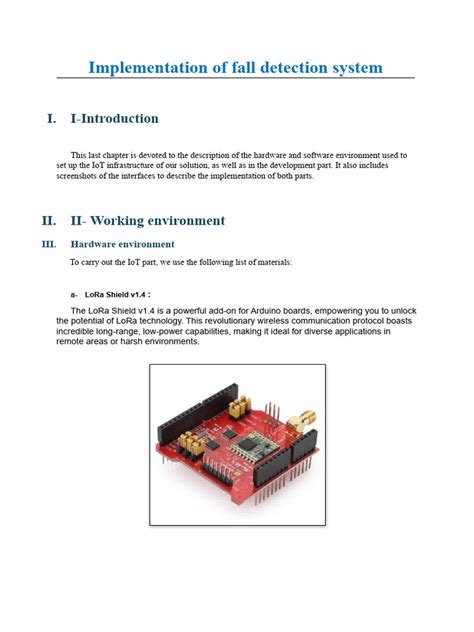 Implementation of fall detection system

I. I-Introduction

This last chapter is devoted to the description of the hardware and software environment used to set up the IoT infrastructure of our solution, as well as in the development part. It also includes screenshots of the interfaces to describe the implementation of both parts.

II. II- Working environment

III. Hardware environment

To carry out the IoT part, we use the following list of materials:

a- LoRa Shield v1.4 :

The LoRa Shield v1.4 is a powerful add-on for Arduino boards, empowering you to unlock the potential of LoRa technology. This revolutionary wireless communication protocol boasts incredible long-range, low-power capabilities, making it ideal for diverse applications in remote areas or harsh environments.