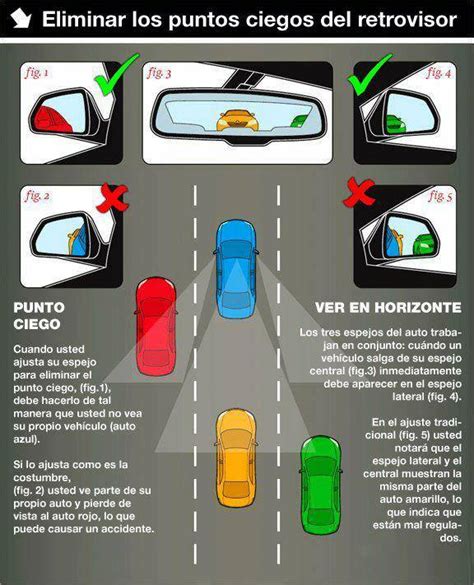 Eliminar los puntos ciegos del retrovisor

fig. 1

fig. 3

fig. 4

fig. 2

fig. 5

PUNTO CIEGO

Cuando usted ajusta su espejo para eliminar el punto ciego, (fig.1), debe hacerlo de tal manera que usted no vea su propio vehículo (auto azul).

Si lo ajusta como es la costumbre, (fig. 2) usted ve parte de su propio auto y pierde de vista al auto rojo, lo que puede causar un accidente.

VER EN HORIZONTE

Los tres espejos del auto trabajan en conjunto: cuándo un vehículo salga de su espejo central (fig.3) inmediatamente debe aparecer en el espejo lateral (fig. 4).

En el ajuste tradicional (fig. 5) usted notará que el espejo lateral y el central muestran la misma parte del auto amarillo, lo que indica que están mal regulados.