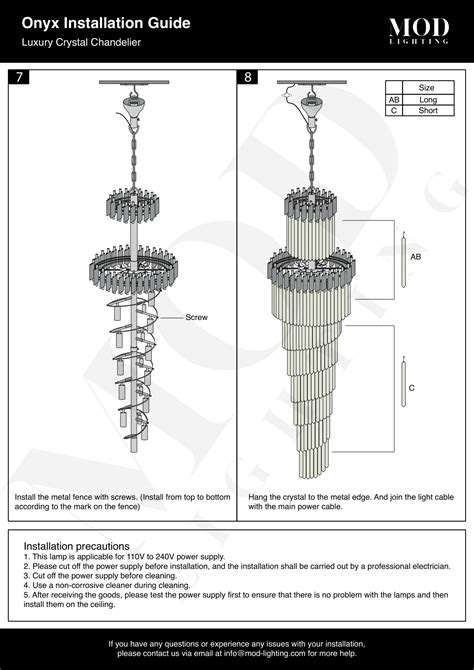 Onyx Installation Guide
Luxury Crystal Chandelier

MOD
LIGHTING

7

Screw

Install the metal fence with screws. (Install from top to bottom according to the mark on the fence)

8

|  | Size |
|---|---|
| AB | Long |
| C | Short |

AB

C

Hang the crystal to the metal edge. And join the light cable with the main power cable.

Installation precautions
1. This lamp is applicable for 110V to 240V power supply.
2. Please cut off the power supply before installation, and the installation shall be carried out by a professional electrician.
3. Cut off the power supply before cleaning.
4. Use a non-corrosive cleaner during cleaning.
5. After receiving the goods, please test the power supply first to ensure that there is no problem with the lamps and then install them on the ceiling.

If you have any questions or experience any issues with your installation, please contact us via email at info@mod-lighting.com for more help.