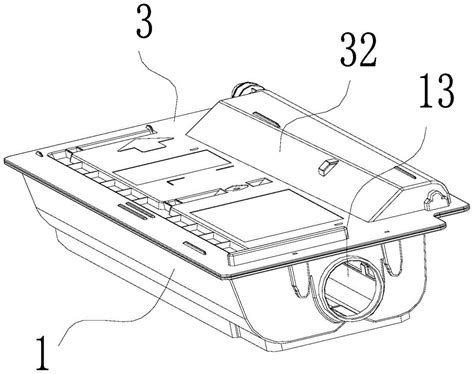 3
32
13
1