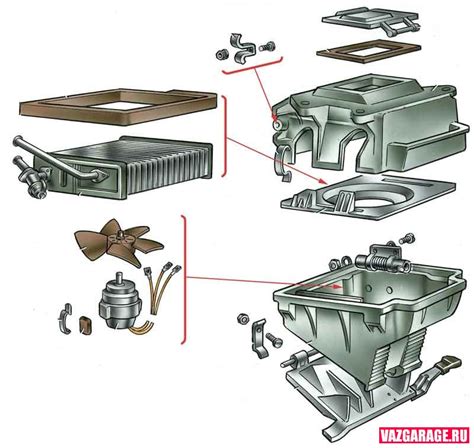 VAZGARAGE.RU