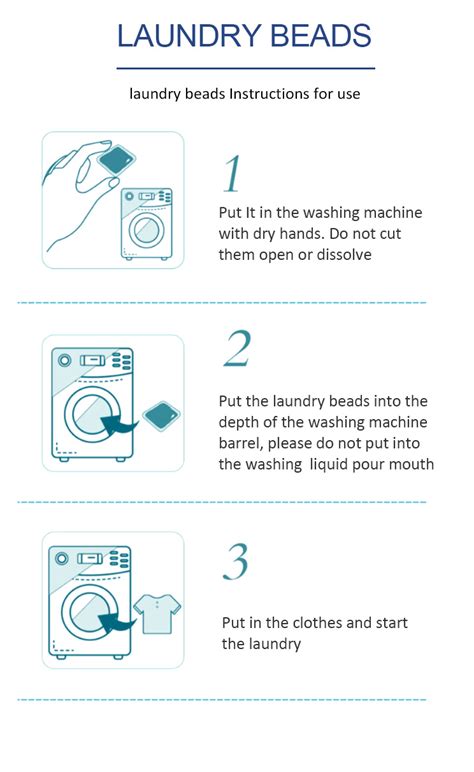 LAUNDRY BEADS

laundry beads Instructions for use

1

Put It in the washing machine with dry hands. Do not cut them open or dissolve

2

Put the laundry beads into the depth of the washing machine barrel, please do not put into the washing  liquid pour mouth

3

Put in the clothes and start the laundry