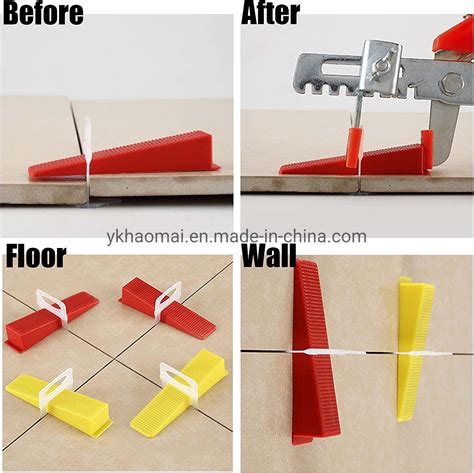 Before

After

ykhaomai.en.made-in-china.com

Floor

Wall