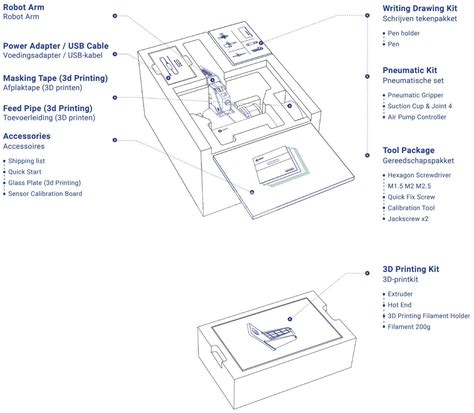 Robot Arm
Robot Arm

Power Adapter / USB Cable
Voedingsadapter / USB-kabel

Masking Tape (3d Printing)
Afplaktape (3D printen)

Feed Pipe (3d Printing)
Toevoerleiding (3D printen)

Accessories
Accessoires

Shipping list
Quick Start
Glass Plate (3d Printing)
Sensor Calibration Board

Writing Drawing Kit
Schrijven tekenpakket

Pen holder
Pen

Pneumatic Kit
Pneumatische set

Pneumatic Gripper
Suction Cup & Joint 4
Air Pump Controller

Tool Package
Gereedschapspakket

Hexagon Screwdriver
M1.5 M2 M2.5
Quick Fix Screw
Calibration Tool
Jackscrew x2

3D Printing Kit
3D-printkit

Extruder
Hot End
3D Printing Filament Holder
Filament 200g