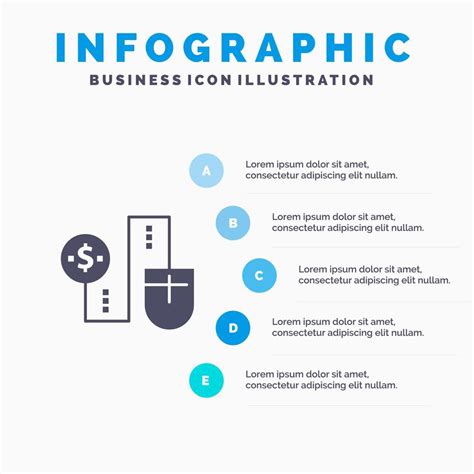 INFOGRAPHIC
BUSINESS ICON ILLUSTRATION

$

A
Lorem ipsum dolor sit amet, consectetur adipiscing elit nullam.

B
Lorem ipsum dolor sit amet, consectetur adipiscing elit nullam.

C
Lorem ipsum dolor sit amet, consectetur adipiscing elit nullam.

D
Lorem ipsum dolor sit amet, consectetur adipiscing elit nullam.

E
Lorem ipsum dolor sit amet, consectetur adipiscing elit nullam.