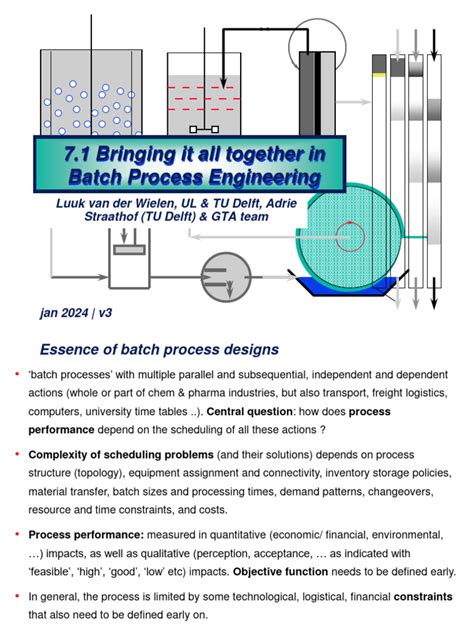 7.1 Bringing it all together in Batch Process Engineering

Luuk van der Wielen, UL & TU Delft, Adrie Straathof (TU Delft) & GTA team

jan 2024 | v3

Essence of batch process designs

• 'batch processes' with multiple parallel and subsequential, independent and dependent actions (whole or part of chem & pharma industries, but also transport, freight logistics, computers, university time tables ..). Central question: how does process performance depend on the scheduling of all these actions ?

• Complexity of scheduling problems (and their solutions) depends on process structure (topology), equipment assignment and connectivity, inventory storage policies, material transfer, batch sizes and processing times, demand patterns, changeovers, resource and time constraints, and costs.

• Process performance: measured in quantitative (economic/ financial, environmental, …) impacts, as well as qualitative (perception, acceptance, … as indicated with 'feasible', 'high', 'good', 'low' etc) impacts. Objective function needs to be defined early.

• In general, the process is limited by some technological, logistical, financial constraints that also need to be defined early on.