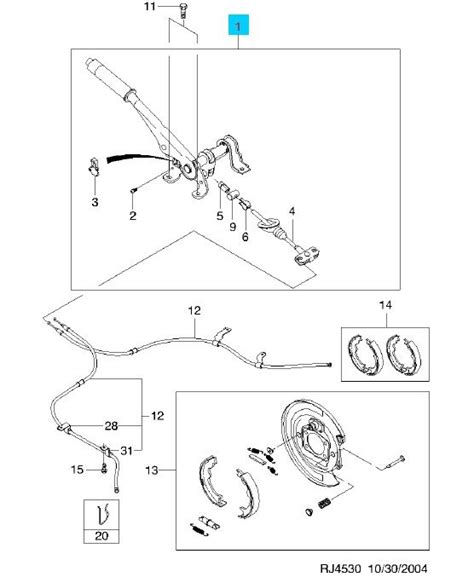 11
1
3
2
5
9
6
4
12
14
12
28
31
15
13
20
RJ4530 10/30/2004