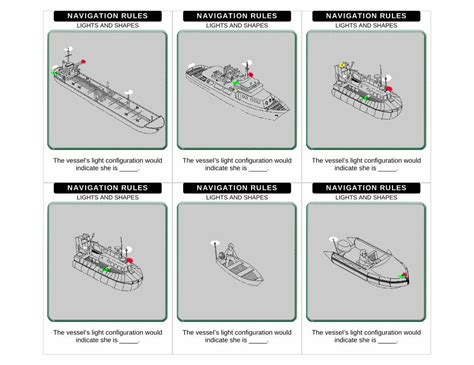 NAVIGATION RULES
LIGHTS AND SHAPES

The vessel's light configuration would indicate she is _____.

NAVIGATION RULES
LIGHTS AND SHAPES

The vessel's light configuration would indicate she is _____.

NAVIGATION RULES
LIGHTS AND SHAPES

The vessel's light configuration would indicate she is _____.

NAVIGATION RULES
LIGHTS AND SHAPES

The vessel's light configuration would indicate she is _____.

NAVIGATION RULES
LIGHTS AND SHAPES

The vessel's light configuration would indicate she is _____.

NAVIGATION RULES
LIGHTS AND SHAPES

The vessel's light configuration would indicate she is _____.