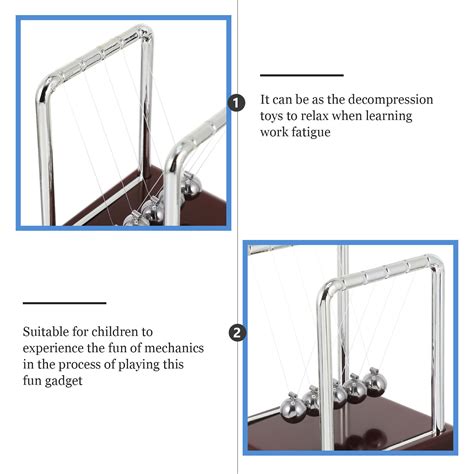 1

It can be as the decompression toys to relax when learning work fatigue

2

Suitable for children to experience the fun of mechanics in the process of playing this fun gadget