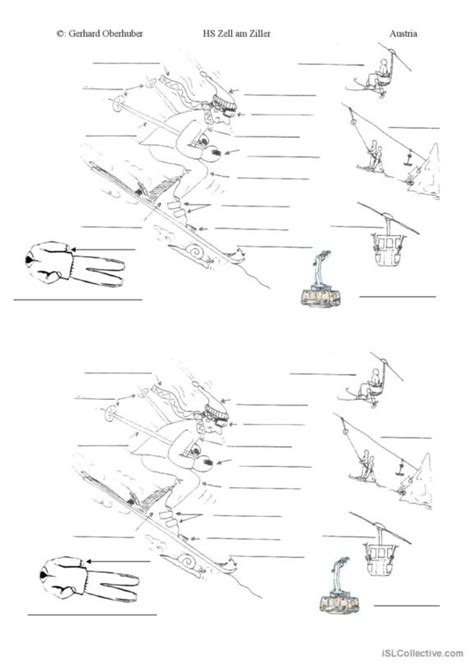 ©: Gerhard Oberhuber HS Zell am Ziller Austria

iSLCollective.com