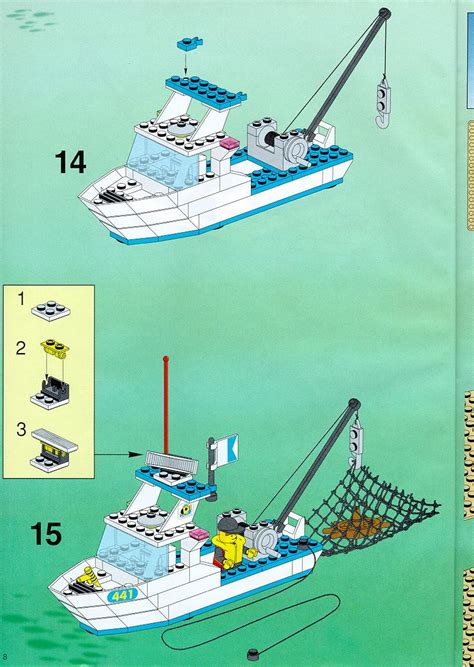 14

1

2

3

15

441

8