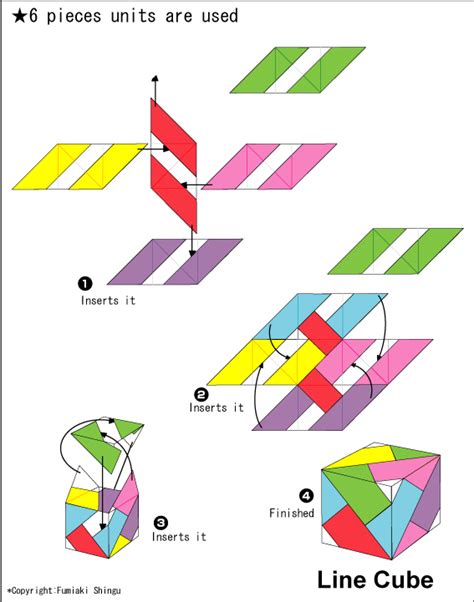 ★6 pieces units are used

❶
Inserts it

❷
Inserts it

❸
Inserts it

❹
Finished

Line Cube

*Copyright:Fumiaki Shingu