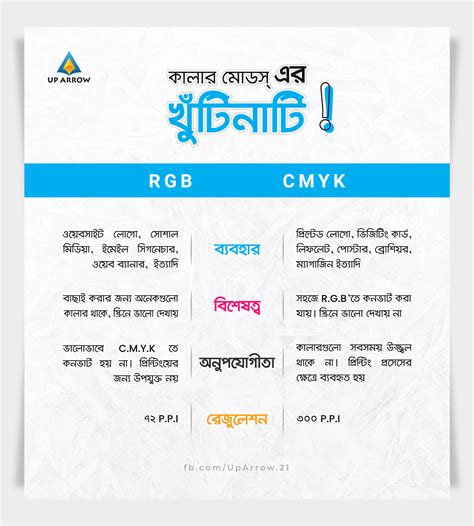 UP ARROW

কালার মোডস্ এর
খুঁটিনাটি !

| RGB | | CMYK |
|---|---|---|
| ওয়েবসাইট লোগো, সোশাল মিডিয়া, ইমেইল সিগনেচার, ওয়েব ব্যানার, ইত্যাদি | ব্যবহার | প্রিন্টেড লোগো, ভিজিটিং কার্ড, লিফলেট, পোস্টার, ব্রোশিয়র, ম্যাগাজিন ইত্যাদি |
| বাছাই করার জন্য অনেকগুলো কালার থাকে, স্ক্রিনে ভালো দেখায় | বিশেষত্ব | সহজে R.G.B'তে কনভার্ট করা যায়। স্ক্রিনে ভালো দেখায় না |
| ভালোভাবে C.M.Y.K তে কনভার্ট হয় না। প্রিন্টিংয়ের জন্য উপযুক্ত নয় | অনুপযোগীতা | কালারগুলো সবসময় উজ্জ্বল থাকে না। প্রিন্টিং প্রসেসের ক্ষেত্রে ব্যবহৃত হয় |
| ৭২ P.P.I | রেজুলেশন | ৩০০ P.P.I |

fb.com/UpArrow.21