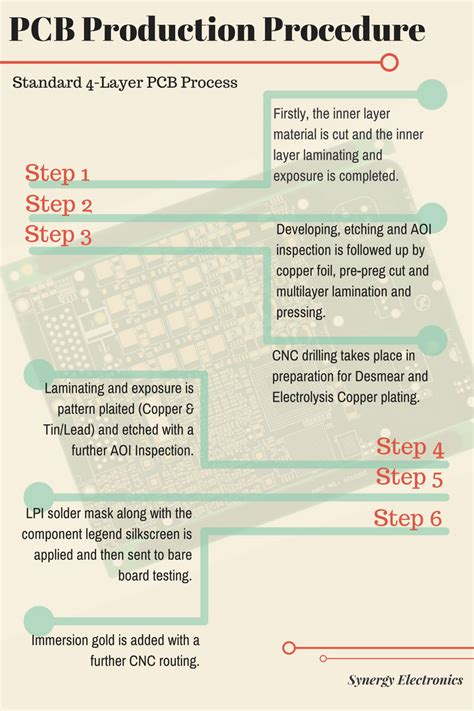 PCB Production Procedure

Standard 4-Layer PCB Process

Firstly, the inner layer material is cut and the inner layer laminating and exposure is completed.

Step 1

Step 2

Step 3

Developing, etching and AOI inspection is followed up by copper foil, pre-preg cut and multilayer lamination and pressing.

CNC drilling takes place in preparation for Desmear and Electrolysis Copper plating.

Laminating and exposure is pattern plaited (Copper & Tin/Lead) and etched with a further AOI Inspection.

Step 4

Step 5

Step 6

LPI solder mask along with the component legend silkscreen is applied and then sent to bare board testing.

Immersion gold is added with a further CNC routing.

Synergy Electronics