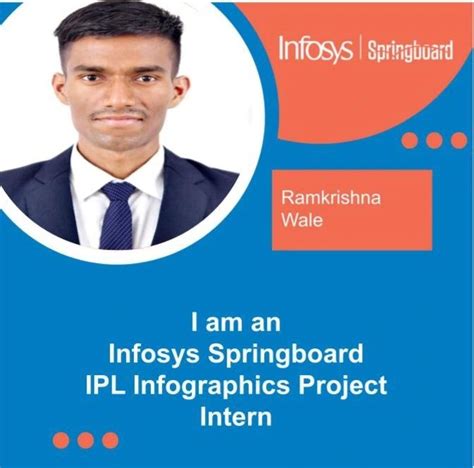 Infosys | Springboard

Ramkrishna Wale

I am an Infosys Springboard IPL Infographics Project Intern