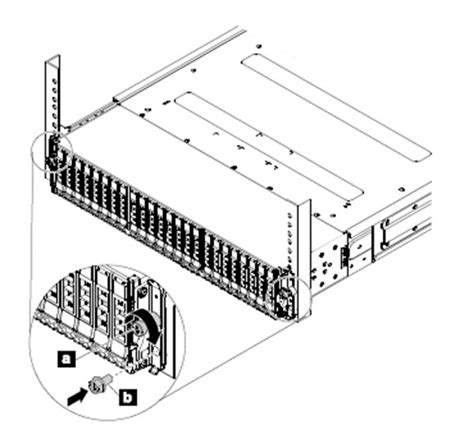 a

b