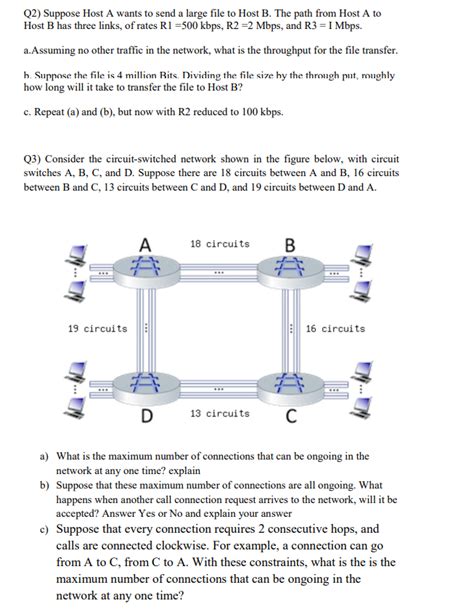 Q2) Suppose Host A wants to send a large file to Host B. The path from Host A to Host B has three links, of rates R1 =500 kbps, R2 =2 Mbps, and R3 = I Mbps.

a.Assuming no other traffic in the network, what is the throughput for the file transfer.

b. Suppose the file is 4 million Bits. Dividing the file size by the through put, roughly how long will it take to transfer the file to Host B?

c. Repeat (a) and (b), but now with R2 reduced to 100 kbps.

Q3) Consider the circuit-switched network shown in the figure below, with circuit switches A, B, C, and D. Suppose there are 18 circuits between A and B, 16 circuits between B and C, 13 circuits between C and D, and 19 circuits between D and A.

A
18 circuits
B
19 circuits
16 circuits
D
13 circuits
C

a) What is the maximum number of connections that can be ongoing in the network at any one time? explain

b) Suppose that these maximum number of connections are all ongoing. What happens when another call connection request arrives to the network, will it be accepted? Answer Yes or No and explain your answer

c) Suppose that every connection requires 2 consecutive hops, and calls are connected clockwise. For example, a connection can go from A to C, from C to A. With these constraints, what is the is the maximum number of connections that can be ongoing in the network at any one time?