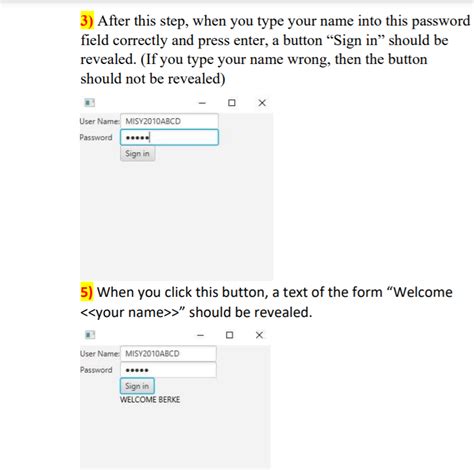 3) After this step, when you type your name into this password field correctly and press enter, a button “Sign in” should be revealed. (If you type your name wrong, then the button should not be revealed)

User Name: MISY2010ABCD
Password •••••
Sign in

5) When you click this button, a text of the form “Welcome <<your name>>” should be revealed.

User Name: MISY2010ABCD
Password •••••
Sign in
WELCOME BERKE