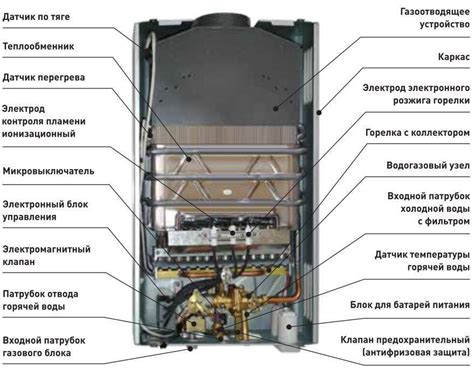 Датчик по тяге

Теплообменник

Датчик перегрева

Электрод контроля пламени ионизационный

Микровыключатель

Электронный блок управления

Электромагнитный клапан

Патрубок отвода горячей воды

Входной патрубок газового блока

Газоотводящее устройство

Каркас

Электрод электронного розжига горелки

Горелка с коллектором

Водогазовый узел

Входной патрубок холодной воды с фильтром

Датчик температуры горячей воды

Блок для батарей питания

Клапан предохранительный (антифризовая защита)