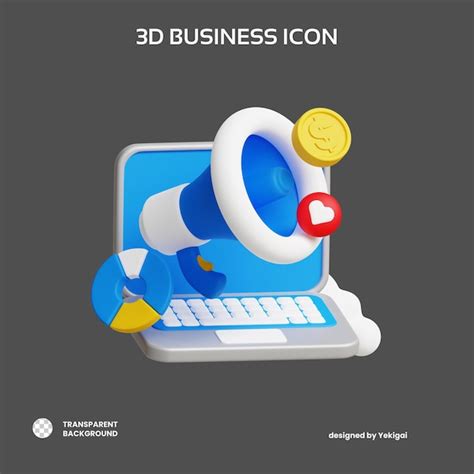 3D BUSINESS ICON

$

TRANSPARENT BACKGROUND

designed by Yekigai