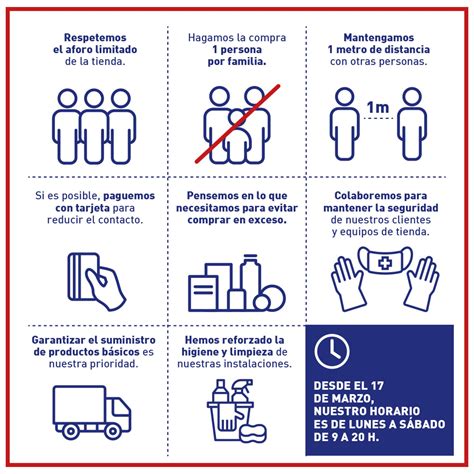 Respetemos el aforo limitado de la tienda.

Hagamos la compra 1 persona por familia.

Mantengamos 1 metro de distancia con otras personas.

1m

Si es posible, paguemos con tarjeta para reducir el contacto.

Pensemos en lo que necesitamos para evitar comprar en exceso.

Colaboremos para mantener la seguridad de nuestros clientes y equipos de tienda.

Garantizar el suministro de productos básicos es nuestra prioridad.

Hemos reforzado la higiene y limpieza de nuestras instalaciones.

DESDE EL 17 DE MARZO, NUESTRO HORARIO ES DE LUNES A SÁBADO DE 9 A 20 H.