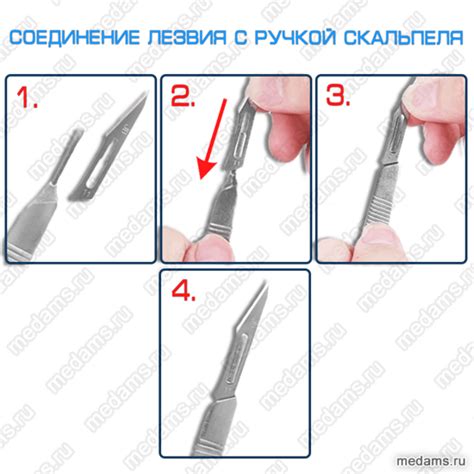 СОЕДИНЕНИЕ ЛЕЗВИЯ С РУЧКОЙ СКАЛЬПЕЛЯ

1.

2.

3.

4.

medams.ru