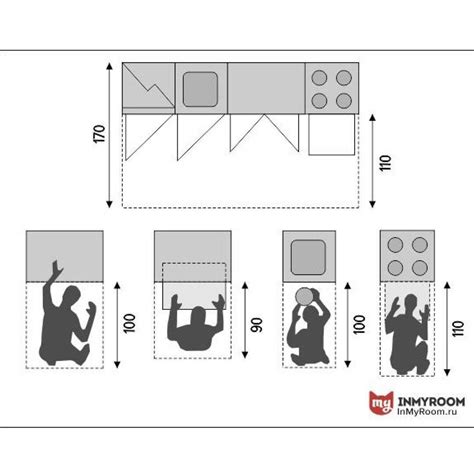 170

110

100

90

100

110

my INMYROOM
InMyRoom.ru