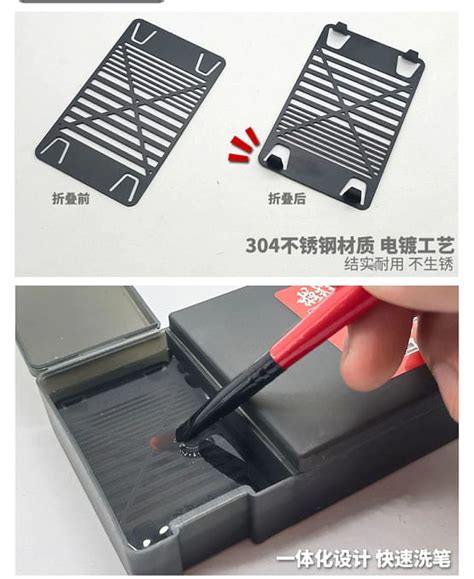 折叠前

折叠后

304不锈钢材质 电镀工艺
结实耐用 不生锈

一体化设计 快速洗笔