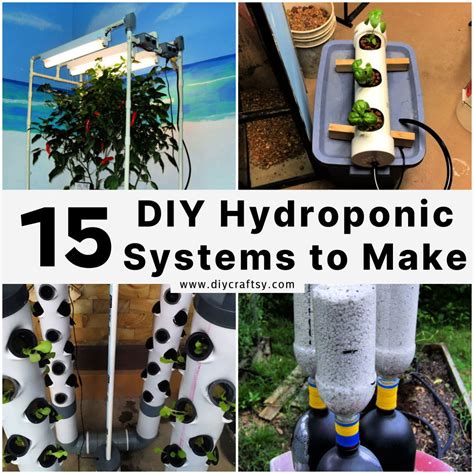 15 DIY Hydroponic Systems to Make

www.diycraftsy.com